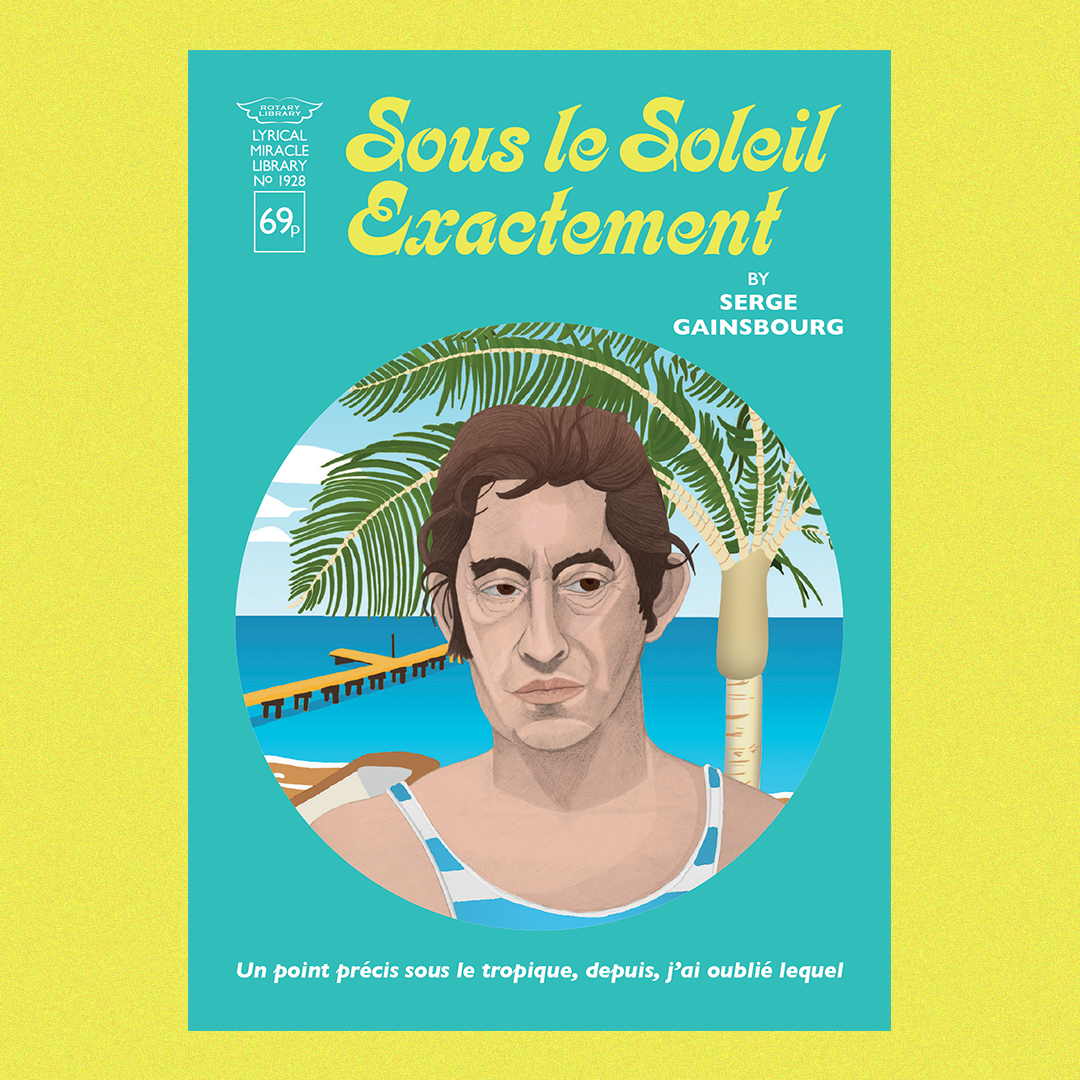 ROTARY LIBRARY

LYRICAL MIRACLE LIBRARY № 1928

69p

Sous le Soleil Exactement

BY SERGE GAINSBOURG

Un point précis sous le tropique, depuis, j'ai oublié lequel